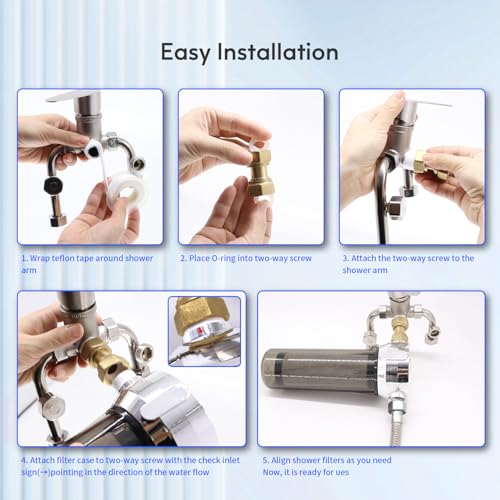 Easy Installation

1. Wrap teflon tape around shower arm

2. Place O-ring into two-way screw

3. Attach the two-way screw to the shower arm

4. Attach filter case to two-way screw with the check inlet sign(→)pointing in the direction of the water flow

5. Align shower filters as you need
Now, it is ready for ues