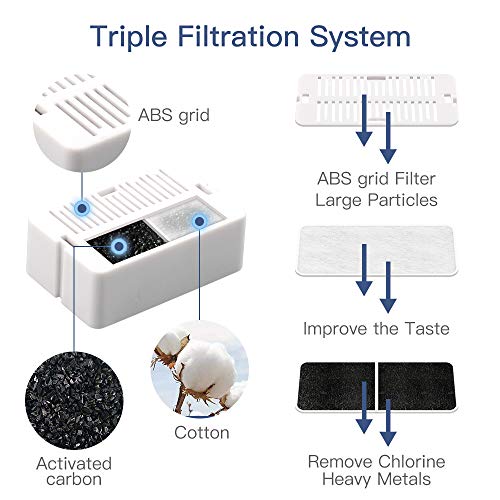 Triple Filtration System

ABS grid

Activated carbon

Cotton

ABS grid Filter
Large Particles

Improve the Taste

Remove Chlorine
Heavy Metals