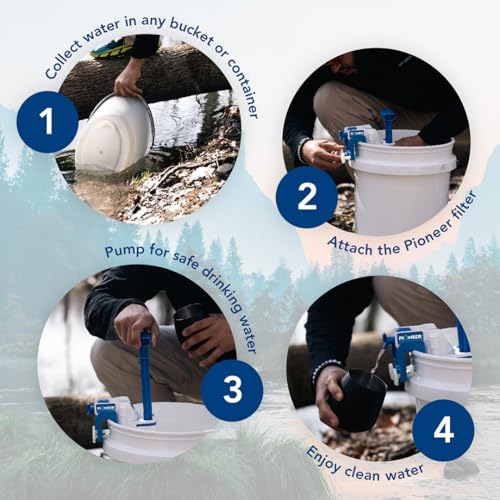 Collect water in any bucket or container

1

2

Attach the Pioneer filter

Pump for safe drinking water

3

PIONEER

4

Enjoy clean water