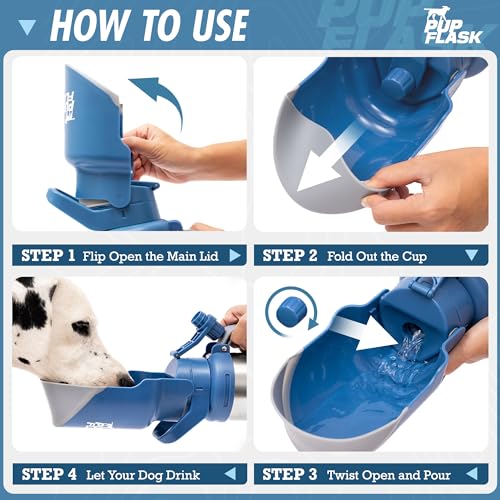 HOW TO USE

PUP FLASK

STEP 1 Flip Open the Main Lid

STEP 2 Fold Out the Cup

STEP 4 Let Your Dog Drink

STEP 3 Twist Open and Pour