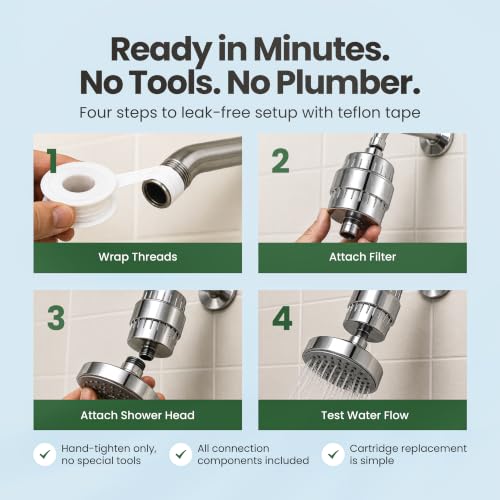 Ready in Minutes.
No Tools. No Plumber.

Four steps to leak-free setup with teflon tape

1

Wrap Threads

2

Attach Filter

3

Attach Shower Head

4

Test Water Flow

Hand-tighten only, no special tools

All connection components included

Cartridge replacement is simple