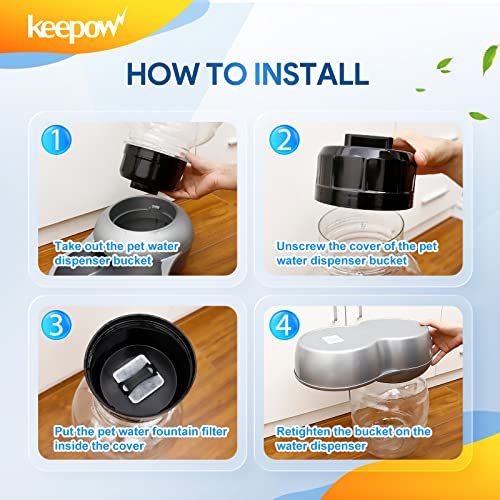 keepow

HOW TO INSTALL

1
Take out the pet water dispenser bucket

2
Unscrew the cover of the pet water dispenser bucket

3
Put the pet water fountain filter inside the cover

4
Retighten the bucket on the water dispenser