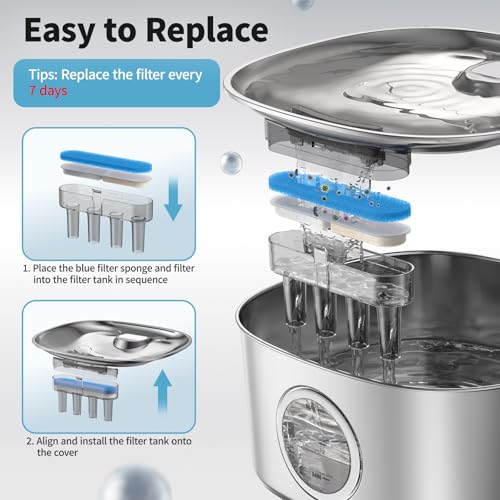 Easy to Replace

Tips: Replace the filter every 7 days

1. Place the blue filter sponge and filter into the filter tank in sequence

2. Align and install the filter tank onto the cover