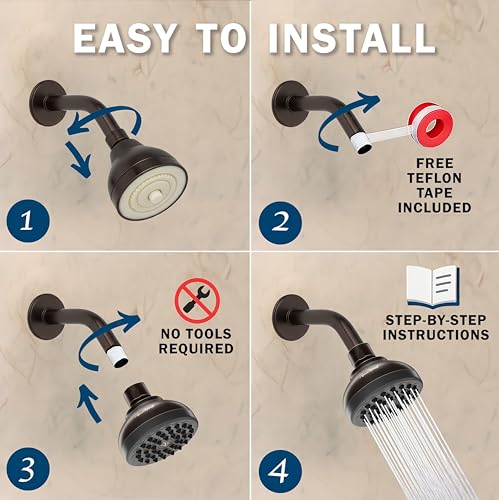 EASY TO INSTALL

1

FREE TEFLON TAPE INCLUDED

2

NO TOOLS REQUIRED

3

STEP-BY-STEP INSTRUCTIONS

4