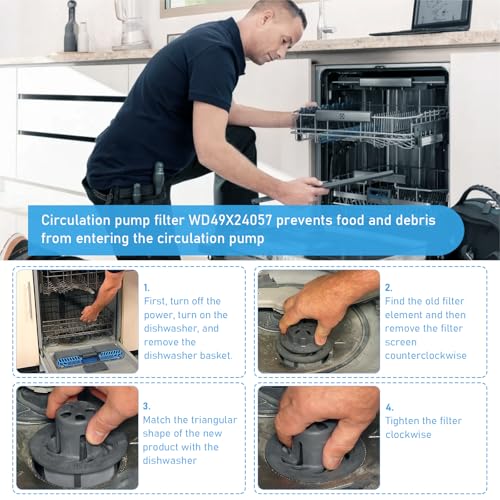 Circulation pump filter WD49X24057 prevents food and debris from entering the circulation pump

1.
First, turn off the power, turn on the dishwasher, and remove the dishwasher basket.

2.
Find the old filter element and then remove the filter screen counterclockwise

3.
Match the triangular shape of the new product with the dishwasher

4.
Tighten the filter clockwise