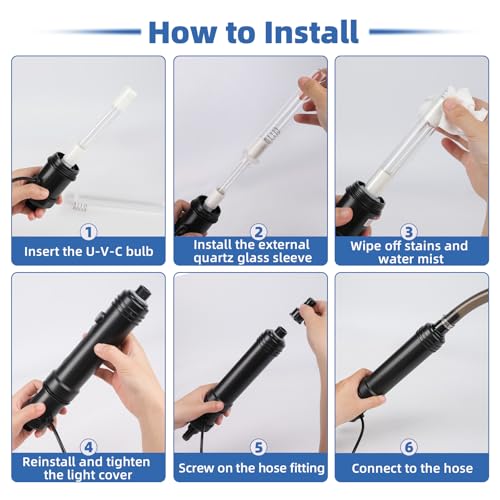 How to Install

1
Insert the U-V-C bulb

2
Install the external quartz glass sleeve

3
Wipe off stains and water mist

4
Reinstall and tighten the light cover

5
Screw on the hose fitting

6
Connect to the hose