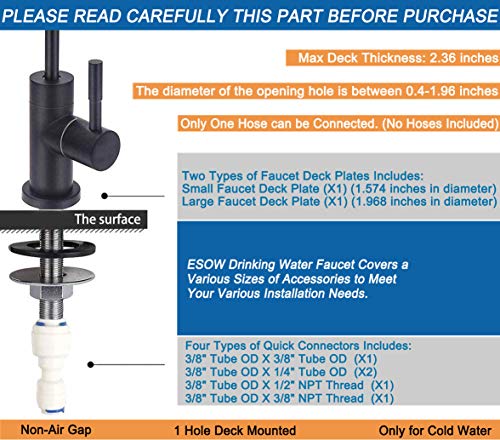 PLEASE READ CAREFULLY THIS PART BEFORE PURCHASE

Max Deck Thickness: 2.36 inches

The diameter of the opening hole is between 0.4-1.96 inches

Only One Hose can be Connected. (No Hoses Included)

Two Types of Faucet Deck Plates Includes:
Small Faucet Deck Plate (X1) (1.574 inches in diameter)
Large Faucet Deck Plate (X1) (1.968 inches in diameter)

The surface

ESOW Drinking Water Faucet Covers a Various Sizes of Accessories to Meet Your Various Installation Needs.

Four Types of Quick Connectors Includes:
3/8" Tube OD X 3/8" Tube OD (X1)
3/8" Tube OD X 1/4" Tube OD (X2)
3/8" Tube OD X 1/2" NPT Thread (X1)
3/8" Tube OD X 3/8" NPT Thread (X1)

Non-Air Gap

1 Hole Deck Mounted

Only for Cold Water