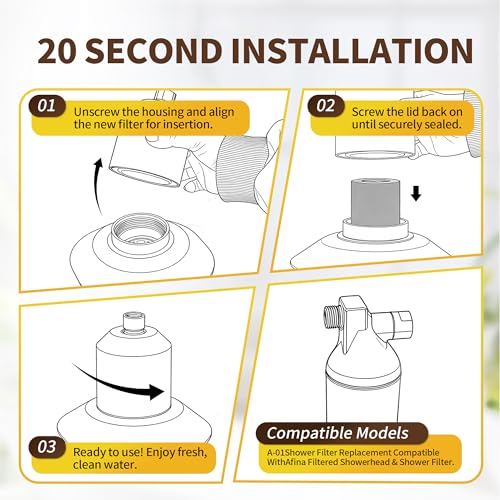 20 SECOND INSTALLATION

01 Unscrew the housing and align the new filter for insertion.

02 Screw the lid back on until securely sealed.

03 Ready to use! Enjoy fresh, clean water.

Compatible Models
A-01Shower Filter Replacement Compatible WithAfina Filtered Showerhead & Shower Filter.