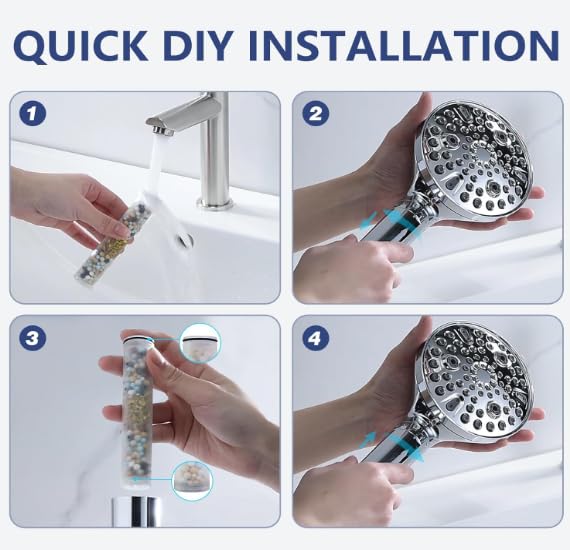 QUICK DIY INSTALLATION

1

2

3

4