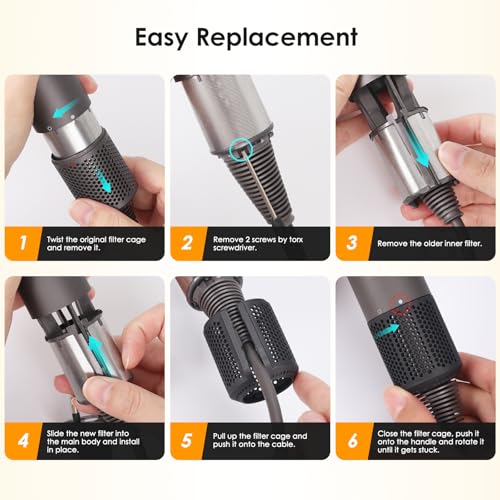 Easy Replacement

1 Twist the original filter cage and remove it.

2 Remove 2 screws by torx screwdriver.

3 Remove the older inner filter.

4 Slide the new filter into the main body and install in place.

5 Pull up the filter cage and push it onto the cable.

6 Close the filter cage, push it onto the handle and rotate it until it gets stuck.