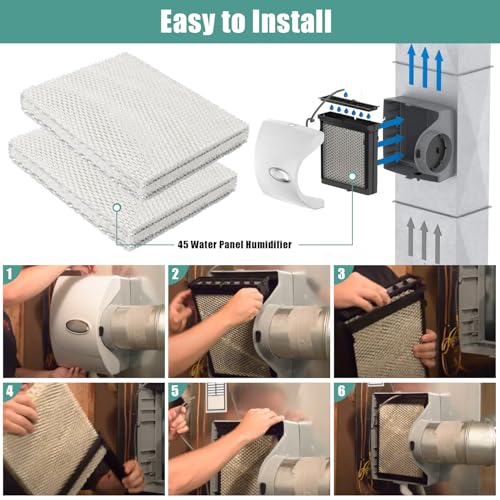 Easy to Install

45 Water Panel Humidifier

1

2

3

4

5

6