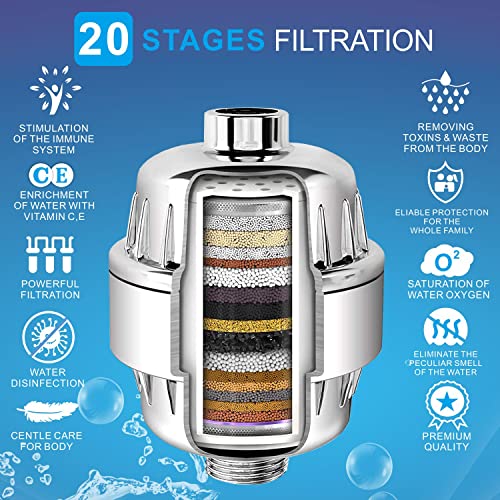 20 STAGES FILTRATION

STIMULATION OF THE IMMUNE SYSTEM

CE

ENRICHMENT OF WATER WITH VITAMIN C,E

POWERFUL FILTRATION

WATER DISINFECTION

CENTLE CARE FOR BODY

REMOVING TOXINS & WASTE FROM THE BODY

ELIABLE PROTECTION FOR THE WHOLE FAMILY

$O^2$

SATURATION OF WATER OXYGEN

ELIMINATE THE PECULIAR SMELL OF THE WATER

PREMIUM QUALITY