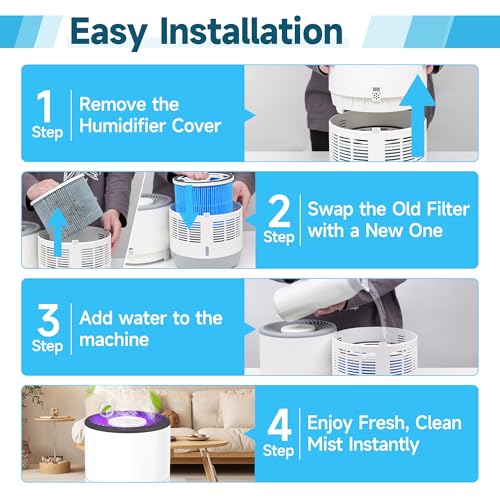 Easy Installation

1 Step Remove the Humidifier Cover

2 Step Swap the Old Filter with a New One

3 Step Add water to the machine

4 Step Enjoy Fresh, Clean Mist Instantly