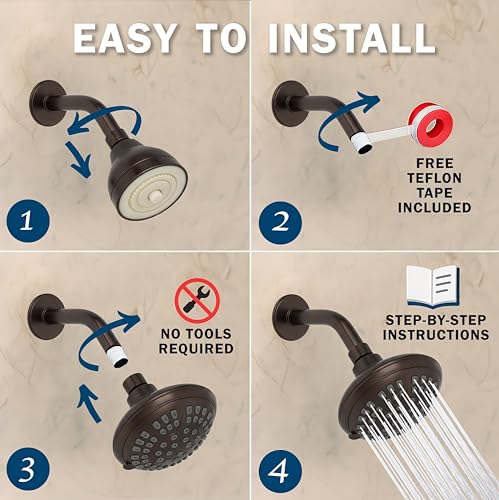 EASY TO INSTALL

1

FREE TEFLON TAPE INCLUDED

2

NO TOOLS REQUIRED

3

STEP-BY-STEP INSTRUCTIONS

4