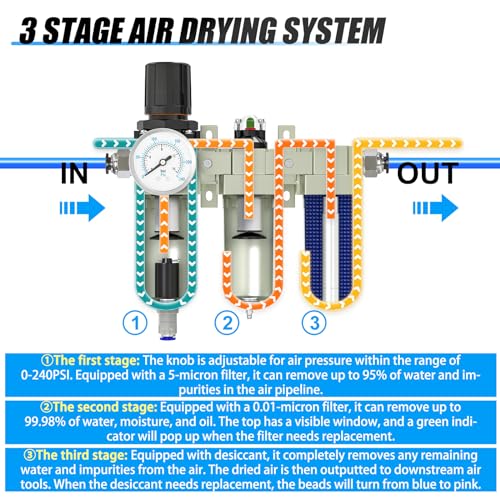 3 STAGE AIR DRYING SYSTEM

IN

OUT

①

②

③

①The first stage: The knob is adjustable for air pressure within the range of 0-240PSI. Equipped with a 5-micron filter, it can remove up to 95% of water and impurities in the air pipeline.

②The second stage: Equipped with a 0.01-micron filter, it can remove up to 99.98% of water, moisture, and oil. The top has a visible window, and a green indicator will pop up when the filter needs replacement.

③The third stage: Equipped with desiccant, it completely removes any remaining water and impurities from the air. The dried air is then outputted to downstream air tools. When the desiccant needs replacement, the beads will turn from blue to pink.