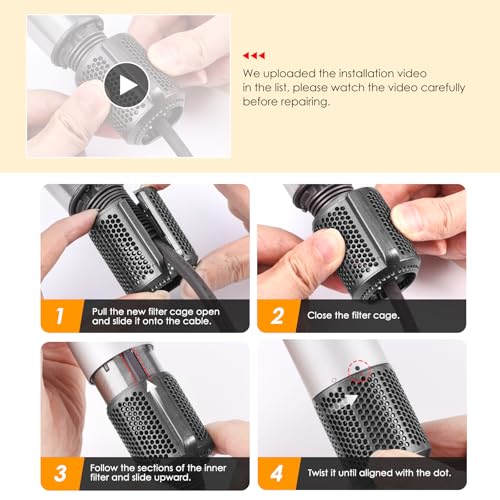 We uploaded the installation video in the list, please watch the video carefully before repairing.

1 Pull the new filter cage open and slide it onto the cable.

2 Close the filter cage.

3 Follow the sections of the inner filter and slide upward.

4 Twist it until aligned with the dot.