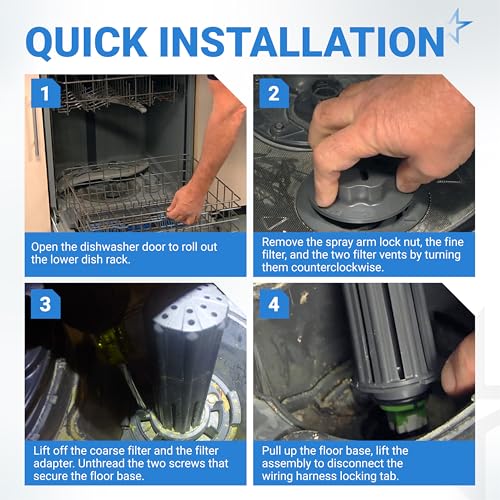 QUICK INSTALLATION

1

Open the dishwasher door to roll out the lower dish rack.

2

Remove the spray arm lock nut, the fine filter, and the two filter vents by turning them counterclockwise.

3

Lift off the coarse filter and the filter adapter. Unthread the two screws that secure the floor base.

4

Pull up the floor base, lift the assembly to disconnect the wiring harness locking tab.