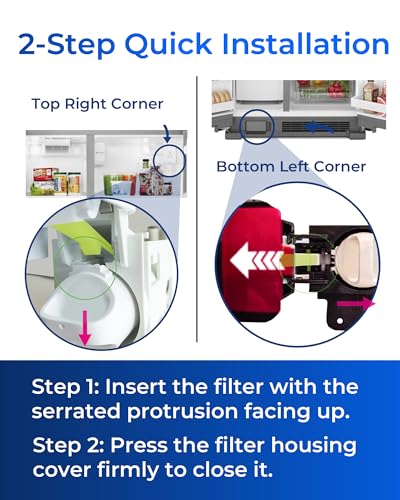 2-Step Quick Installation

Top Right Corner

Bottom Left Corner

Step 1: Insert the filter with the serrated protrusion facing up.

Step 2: Press the filter housing cover firmly to close it.