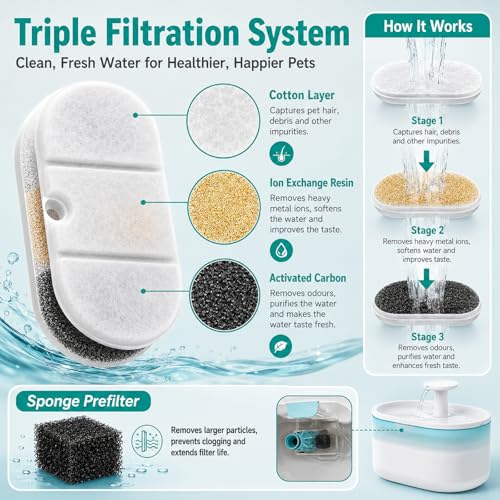 Triple Filtration System

Clean, Fresh Water for Healthier, Happier Pets

Cotton Layer

Captures pet hair, debris and other impurities.

Ion Exchange Resin

Removes heavy metal ions, softens the water and improves the taste.

Activated Carbon

Removes odours, purifies the water and makes the water taste fresh.

How It Works

Stage 1

Captures hair, debris and other impurities.

Stage 2

Removes heavy metal ions, softens water and improves taste.

Stage 3

Removes odours, purifies water and enhances fresh taste.

Sponge Prefilter

Removes larger particles, prevents clogging and extends filter life.