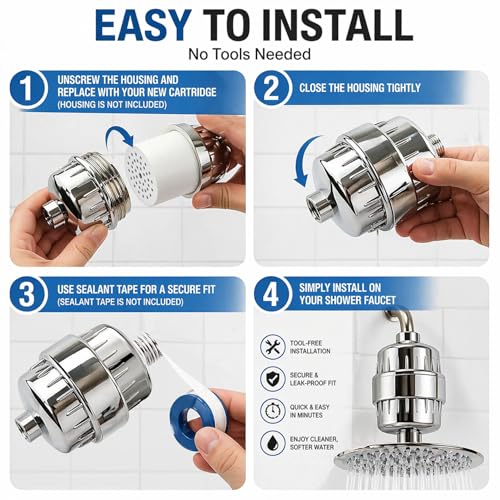 EASY TO INSTALL
No Tools Needed

1 UNSCREW THE HOUSING AND REPLACE WITH YOUR NEW CARTRIDGE (HOUSING IS NOT INCLUDED)

2 CLOSE THE HOUSING TIGHTLY

3 USE SEALANT TAPE FOR A SECURE FIT (SEALANT TAPE IS NOT INCLUDED)

4 SIMPLY INSTALL ON YOUR SHOWER FAUCET

TOOL-FREE INSTALLATION

SECURE & LEAK-PROOF FIT

QUICK & EASY IN MINUTES

ENJOY CLEANER, SOFTER WATER