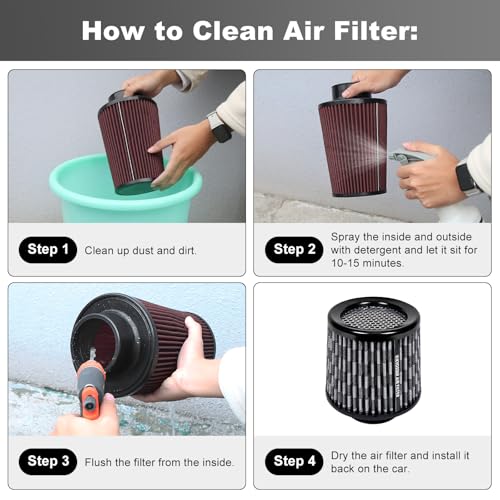 How to Clean Air Filter:

Step 1 Clean up dust and dirt.

Step 2 Spray the inside and outside with detergent and let it sit for 10-15 minutes.

Step 3 Flush the filter from the inside.

Step 4 Dry the air filter and install it back on the car.