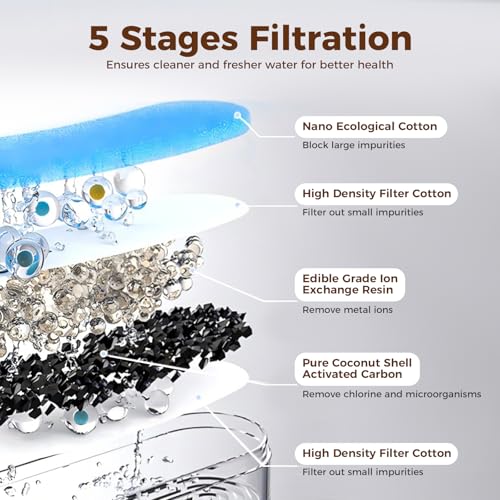 5 Stages Filtration

Ensures cleaner and fresher water for better health

Nano Ecological Cotton

Block large impurities

High Density Filter Cotton

Filter out small impurities

Edible Grade Ion Exchange Resin

Remove metal ions

Pure Coconut Shell Activated Carbon

Remove chlorine and microorganisms

High Density Filter Cotton

Filter out small impurities