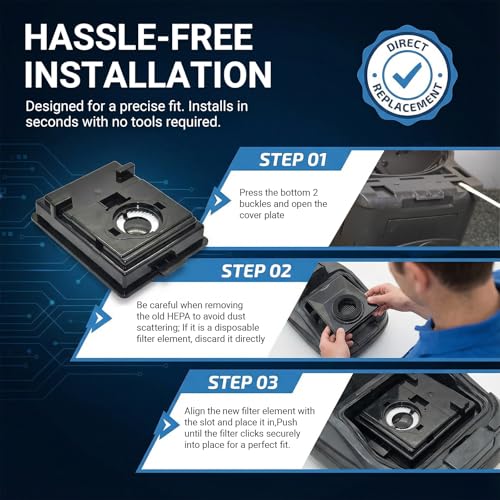 HASSLE-FREE INSTALLATION

Designed for a precise fit. Installs in seconds with no tools required.

DIRECT REPLACEMENT

STEP 01

Press the bottom 2 buckles and open the cover plate

STEP 02

Be careful when removing the old HEPA to avoid dust scattering; If it is a disposable filter element, discard it directly

STEP 03

Align the new filter element with the slot and place it in,Push until the filter clicks securely into place for a perfect fit.