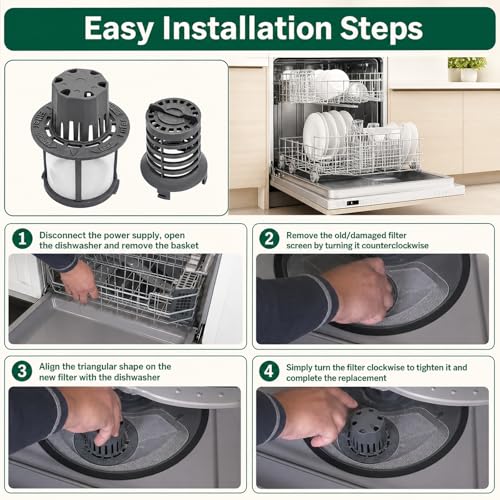 Easy Installation Steps

1 Disconnect the power supply, open the dishwasher and remove the basket

2 Remove the old/damaged filter screen by turning it counterclockwise

3 Align the triangular shape on the new filter with the dishwasher

4 Simply turn the filter clockwise to tighten it and complete the replacement