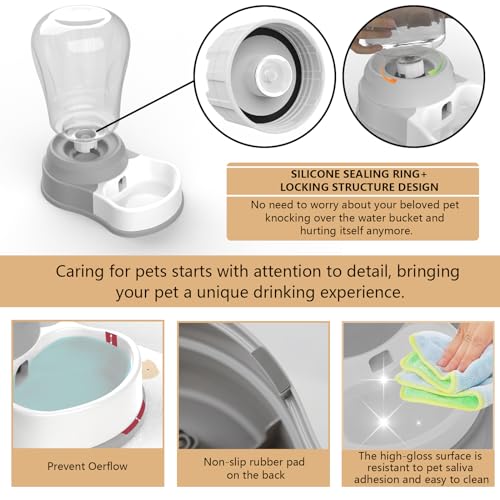 SILICONE SEALING RING+
LOCKING STRUCTURE DESIGN

No need to worry about your beloved pet knocking over the water bucket and hurting itself anymore.

Caring for pets starts with attention to detail, bringing your pet a unique drinking experience.

Prevent Oerflow

Non-slip rubber pad on the back

The high-gloss surface is resistant to pet saliva adhesion and easy to clean