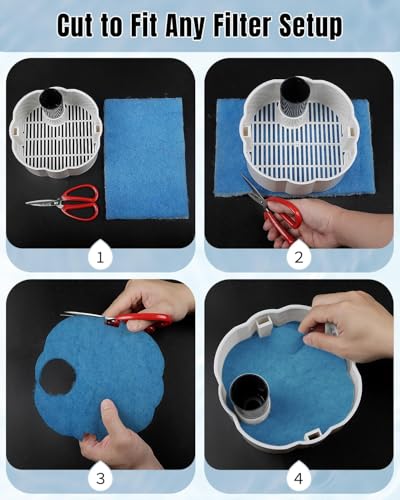 Cut to Fit Any Filter Setup

1

2

3

4