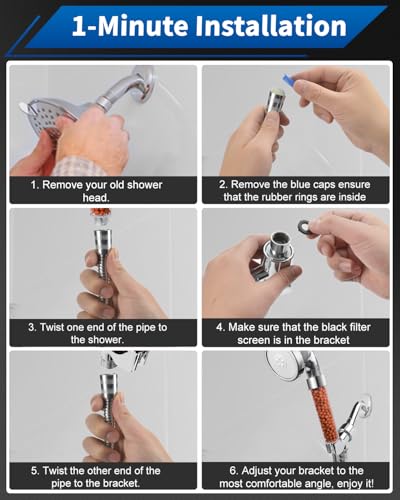 1-Minute Installation

1. Remove your old shower head.

2. Remove the blue caps ensure that the rubber rings are inside

3. Twist one end of the pipe to the shower.

4. Make sure that the black filter screen is in the bracket

5. Twist the other end of the pipe to the bracket.

6. Adjust your bracket to the most comfortable angle, enjoy it!