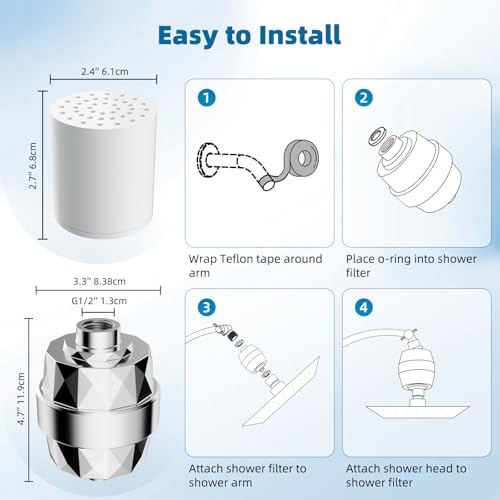 Easy to Install

2.4" 6.1cm

2.7" 6.8cm

3.3" 8.38cm

G1/2" 1.3cm

4.7" 11.9cm

1

Wrap Teflon tape around arm

2

Place o-ring into shower filter

3

Attach shower filter to shower arm

4

Attach shower head to shower filter