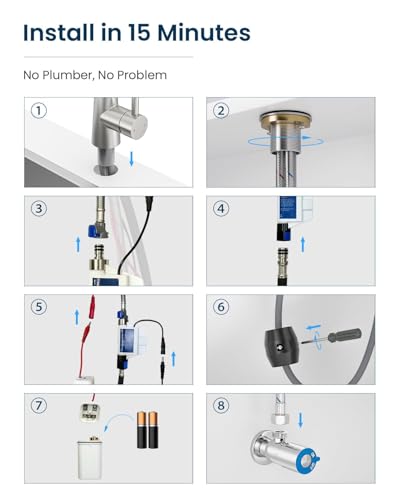 Install in 15 Minutes

No Plumber, No Problem

1

2

3

4

5

6

7

8