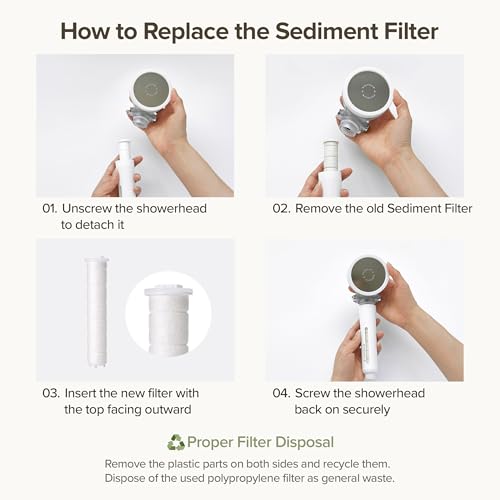 How to Replace the Sediment Filter

01. Unscrew the showerhead to detach it

02. Remove the old Sediment Filter

03. Insert the new filter with the top facing outward

04. Screw the showerhead back on securely

Proper Filter Disposal

Remove the plastic parts on both sides and recycle them.
Dispose of the used polypropylene filter as general waste.