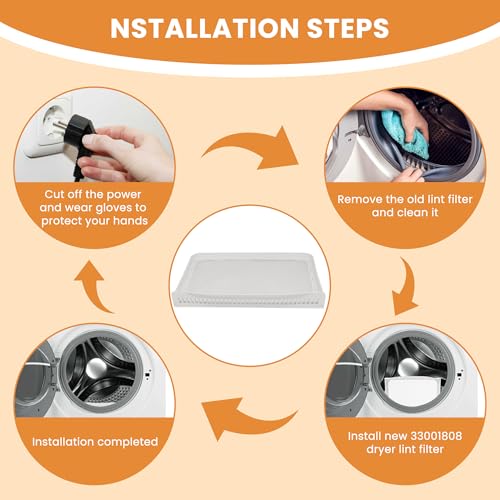 NSTALLATION STEPS

Cut off the power and wear gloves to protect your hands

Remove the old lint filter and clean it

Install new 33001808 dryer lint filter

Installation completed