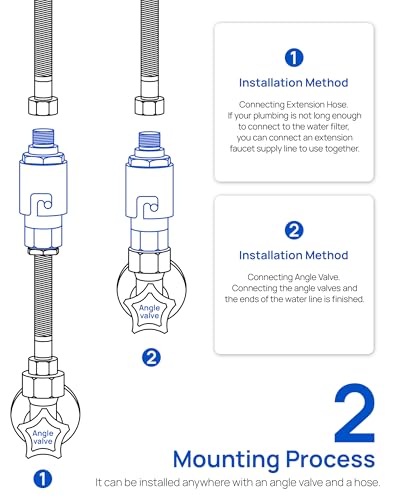 Angle valve

1

Angle valve

2

1

Installation Method

Connecting Extension Hose. If your plumbing is not long enough to connect to the water filter, you can connect an extension faucet supply line to use together.

2

Installation Method

Connecting Angle Valve. Connecting the angle valves and the ends of the water line is finished.

2

Mounting Process

It can be installed anywhere with an angle valve and a hose.