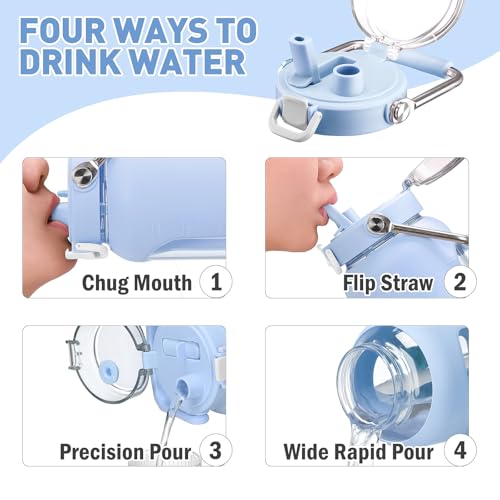 FOUR WAYS TO DRINK WATER

Chug Mouth 1

Flip Straw 2

Precision Pour 3

Wide Rapid Pour 4