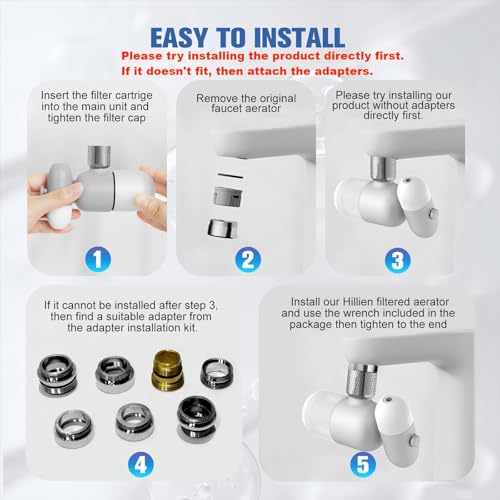 EASY TO INSTALL
Please try installing the product directly first.
If it doesn't fit, then attach the adapters.

Insert the filter cartrige into the main unit and tighten the filter cap

1

Remove the original faucet aerator

2

Please try installing our product without adapters directly first.

3

If it cannot be installed after step 3, then find a suitable adapter from the adapter installation kit.

4

Install our Hillien filtered aerator and use the wrench included in the package then tighten to the end

5