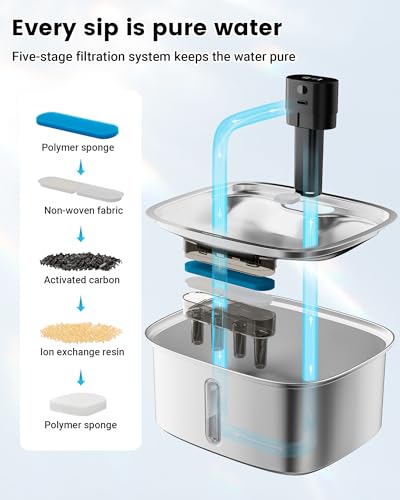 Every sip is pure water

Five-stage filtration system keeps the water pure

Polymer sponge

Non-woven fabric

Activated carbon

Ion exchange resin

Polymer sponge