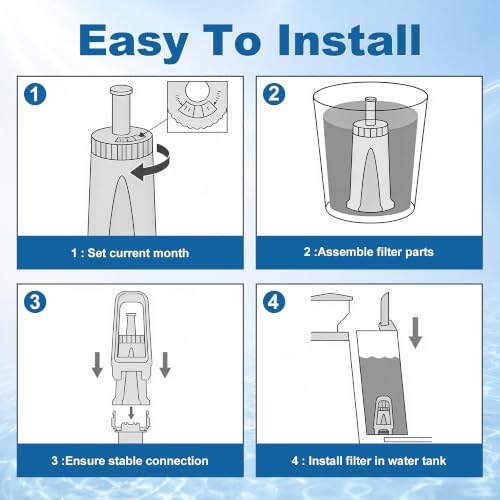 Easy To Install

1

1 : Set current month

2

2 :Assemble filter parts

3

3 :Ensure stable connection

4

4 : Install filter in water tank