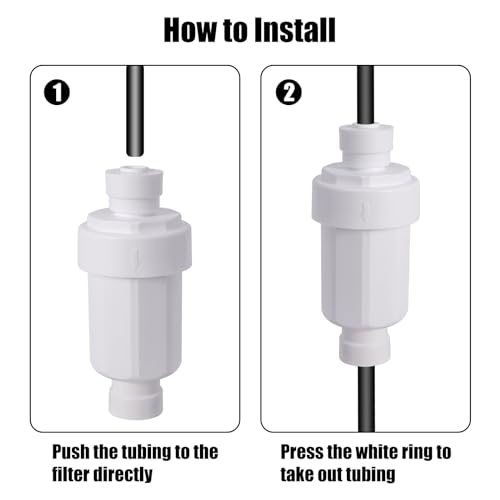 How to Install

1

Push the tubing to the filter directly

2

Press the white ring to take out tubing