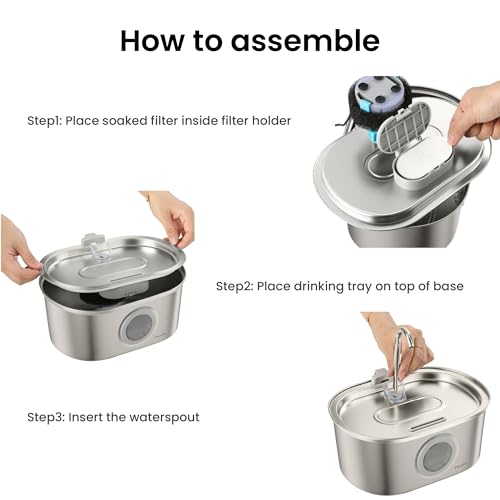 How to assemble

Step1: Place soaked filter inside filter holder

Step2: Place drinking tray on top of base

Step3: Insert the waterspout