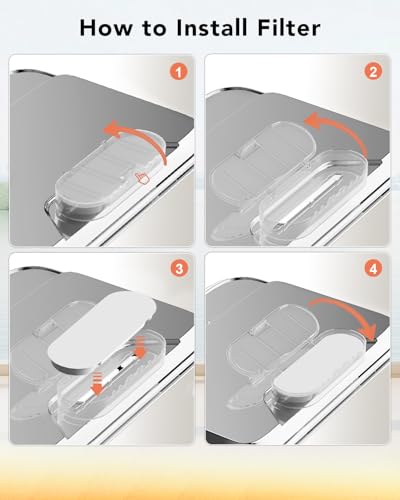 How to Install Filter

1

2

3

4