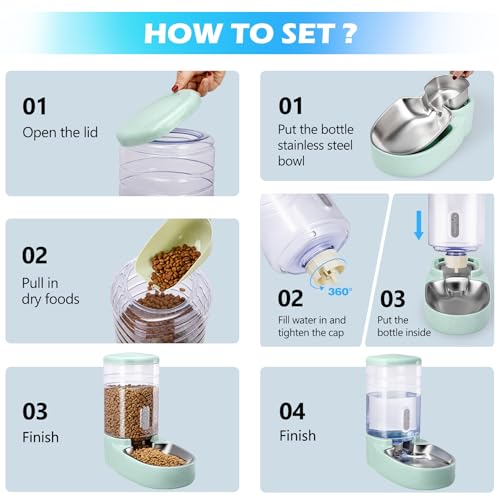 HOW TO SET ?

01
Open the lid

02
Pull in dry foods

03
Finish

01
Put the bottle stainless steel bowl

360°
02
Fill water in and tighten the cap

03
Put the bottle inside

04
Finish