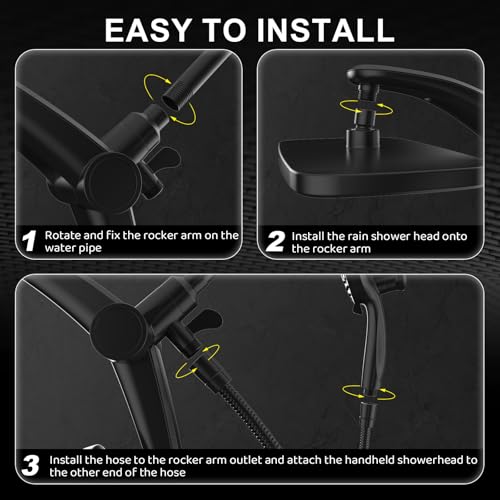 EASY TO INSTALL

1 Rotate and fix the rocker arm on the water pipe

2 Install the rain shower head onto the rocker arm

3 Install the hose to the rocker arm outlet and attach the handheld showerhead to the other end of the hose