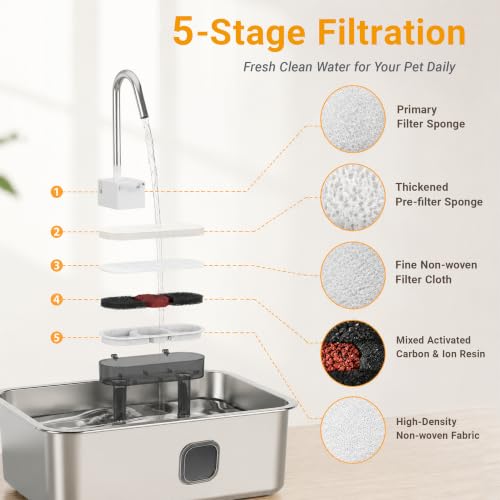 5-Stage Filtration

Fresh Clean Water for Your Pet Daily

1

2

3

4

5

Primary Filter Sponge

Thickened Pre-filter Sponge

Fine Non-woven Filter Cloth

Mixed Activated Carbon & Ion Resin

High-Density Non-woven Fabric