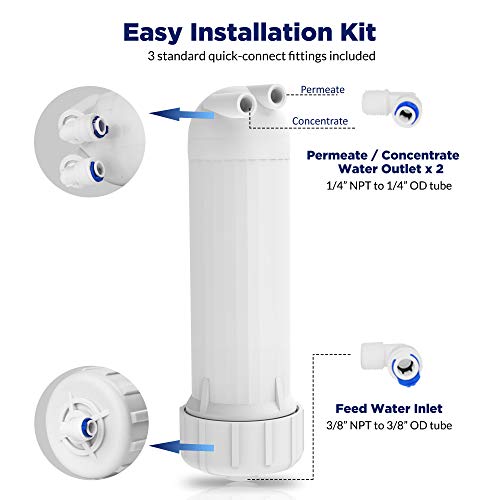 Easy Installation Kit
3 standard quick-connect fittings included

Permeate

Concentrate

Permeate / Concentrate Water Outlet x 2
1/4" NPT to 1/4" OD tube

Feed Water Inlet
3/8" NPT to 3/8" OD tube