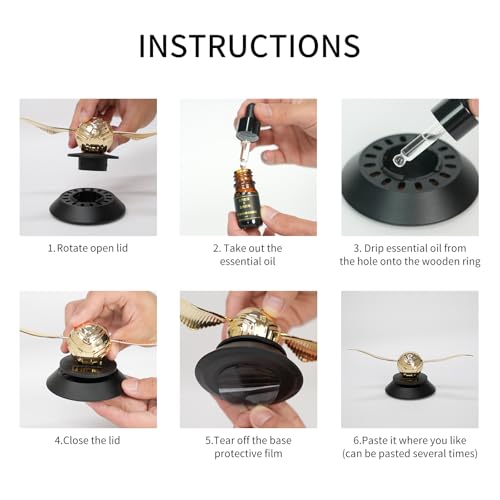 INSTRUCTIONS

1.Rotate open lid

2. Take out the essential oil

3. Drip essential oil from the hole onto the wooden ring

4.Close the lid

5.Tear off the base protective film

6.Paste it where you like (can be pasted several times)