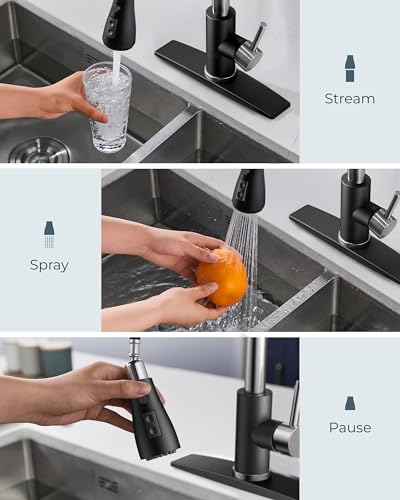 Stream

Spray

Pause