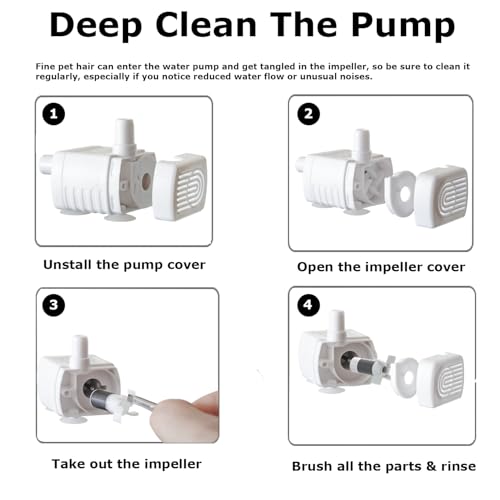 Deep Clean The Pump

Fine pet hair can enter the water pump and get tangled in the impeller, so be sure to clean it regularly, especially if you notice reduced water flow or unusual noises.

1

Unstall the pump cover

2

Open the impeller cover

3

Take out the impeller

4

Brush all the parts & rinse